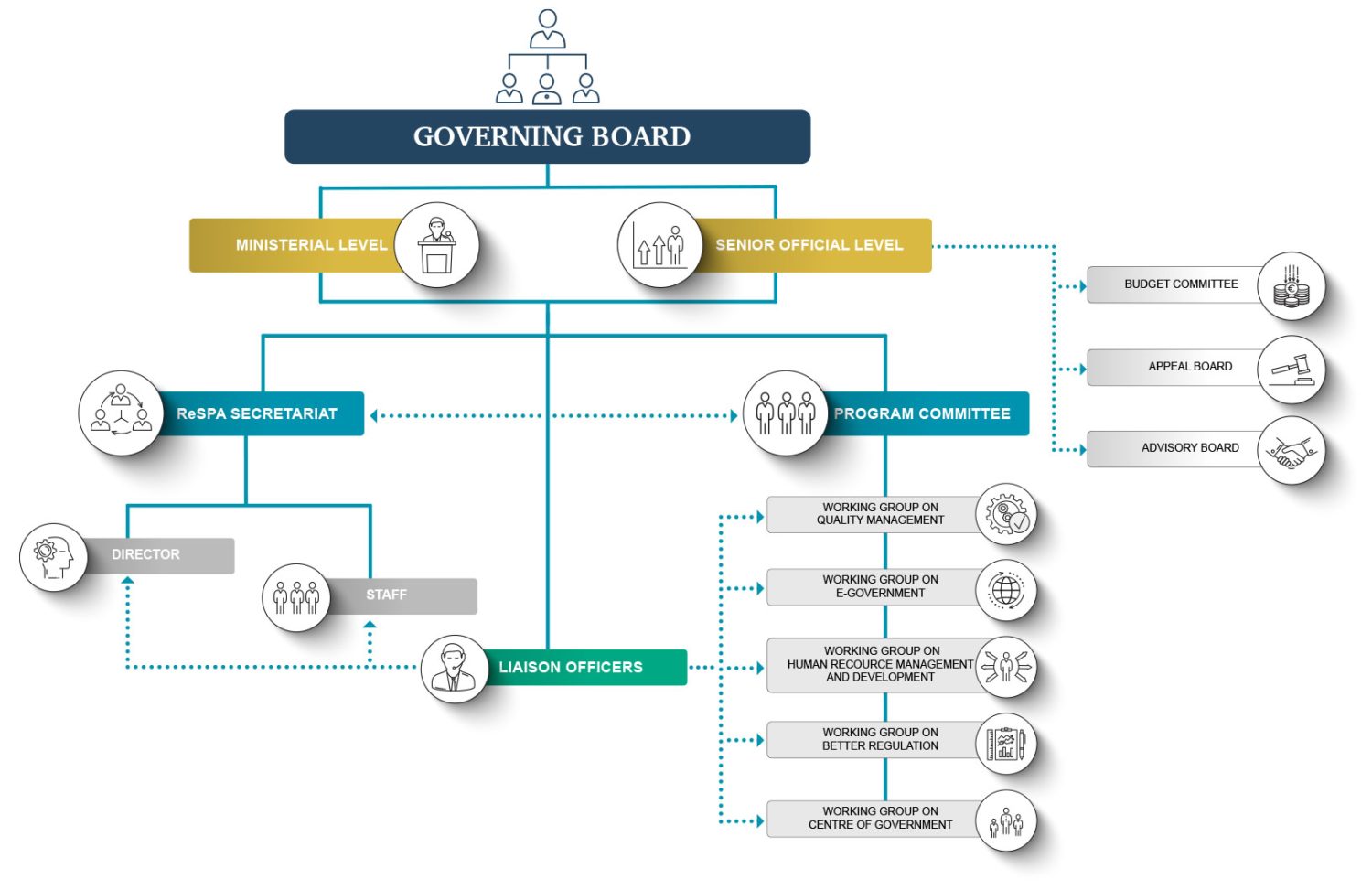 GOVERNING BOARD

MINISTERIAL LEVEL

SENIOR OFFICIAL LEVEL

BUDGET COMMITTEE

APPEAL BOARD

ADVISORY BOARD

ReSPA SECRETARIAT

PROGRAM COMMITTEE

DIRECTOR

STAFF

LIAISON OFFICERS

WORKING GROUP ON QUALITY MANAGEMENT

WORKING GROUP ON E-GOVERNMENT

WORKING GROUP ON HUMAN RECOURCE MANAGEMENT AND DEVELOPMENT

WORKING GROUP ON BETTER REGULATION

WORKING GROUP ON CENTRE OF GOVERNMENT